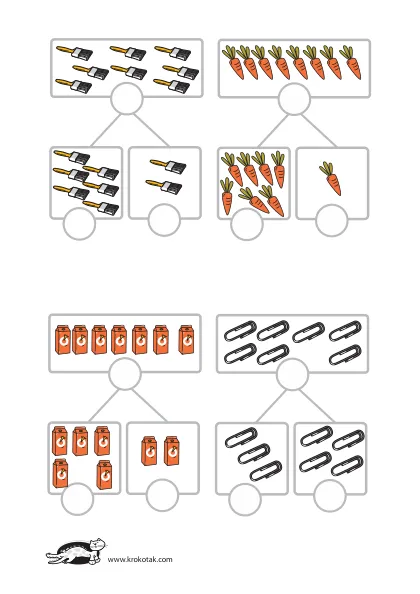 www.krokotak.com