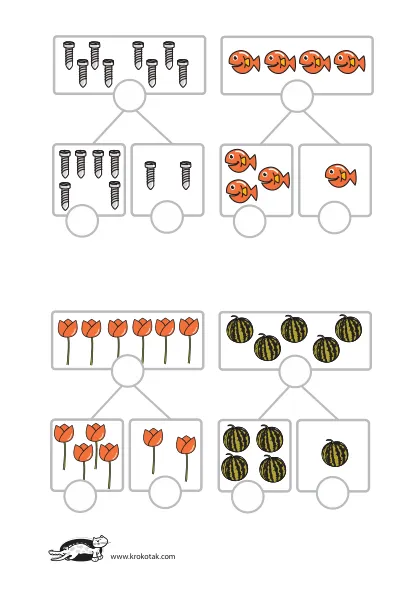 www.krokotak.com