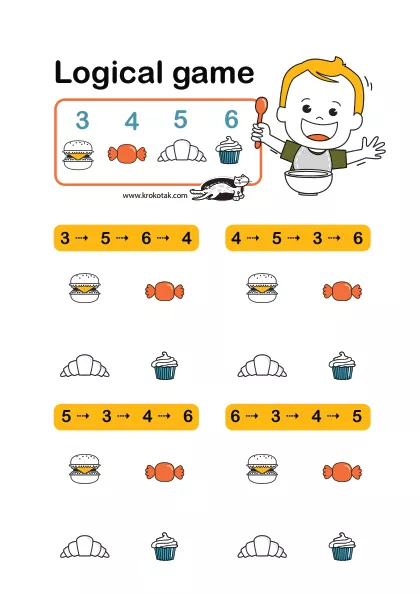 Logical game

3 4 5 6

www.krokotak.com

3 → 5 → 6 → 4

4 → 5 → 3 → 6

5 → 3 → 4 → 6

6 → 3 → 4 → 5