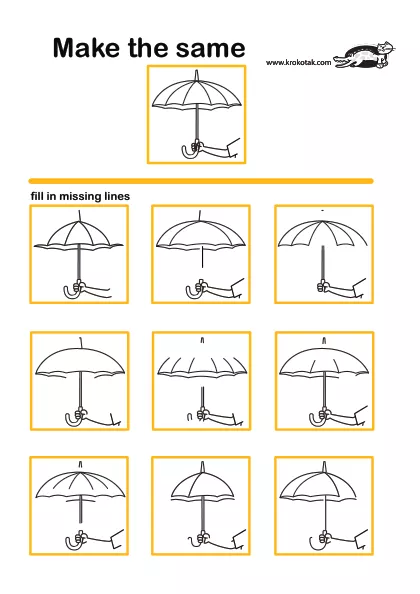 Make the same

www.krokotak.com

fill in missing lines