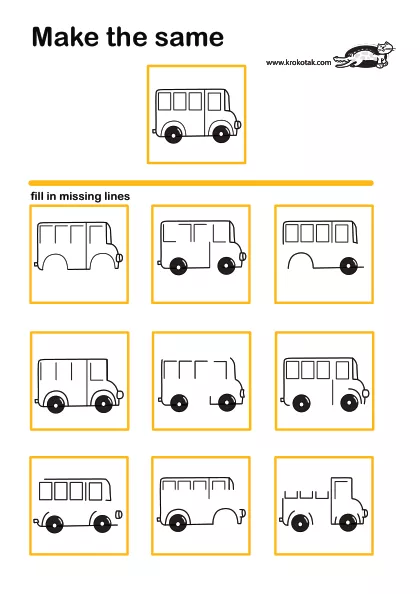 Make the same

www.krokotak.com

fill in missing lines