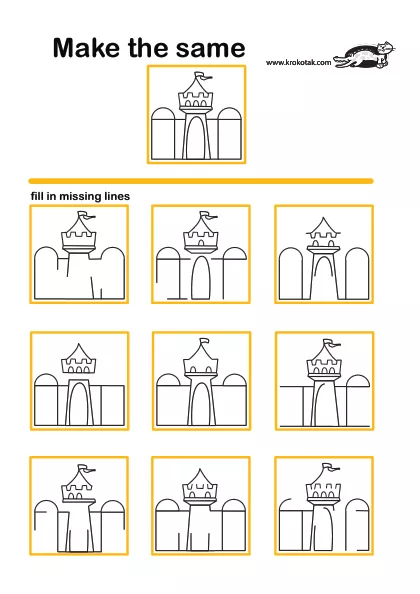 Make the same

www.krokotak.com

fill in missing lines