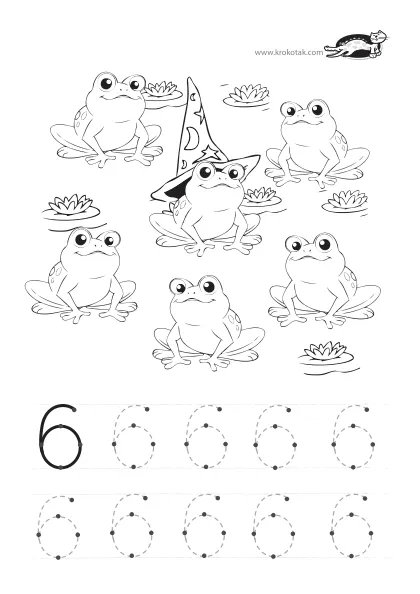 www.krokotak.com

6 6 6 6 6

6 6 6 6 6