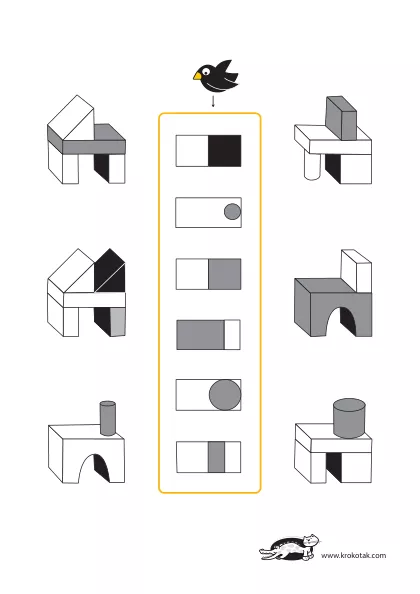 www.krokotak.com