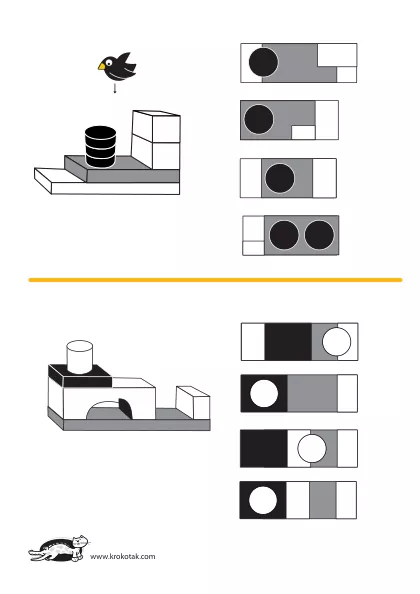 www.krokotak.com