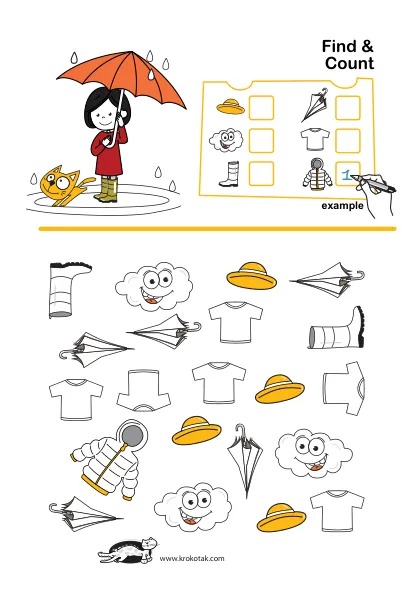 Find & Count

1

example

www.krokotak.com