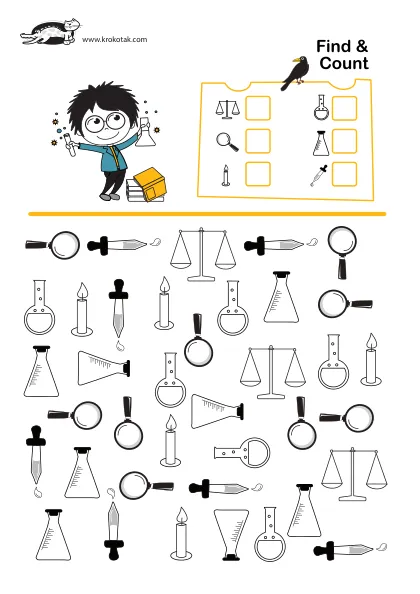 www.krokotak.com

Find & Count