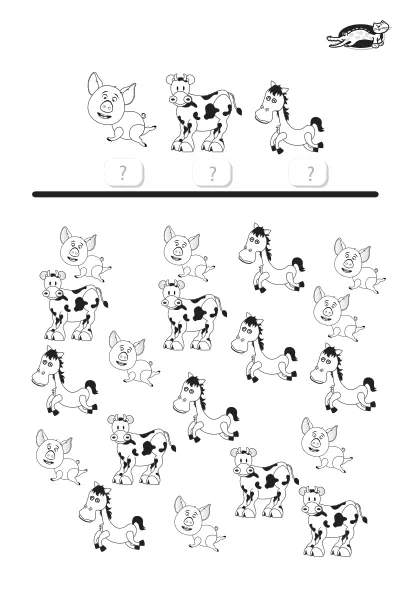 ?

?

?