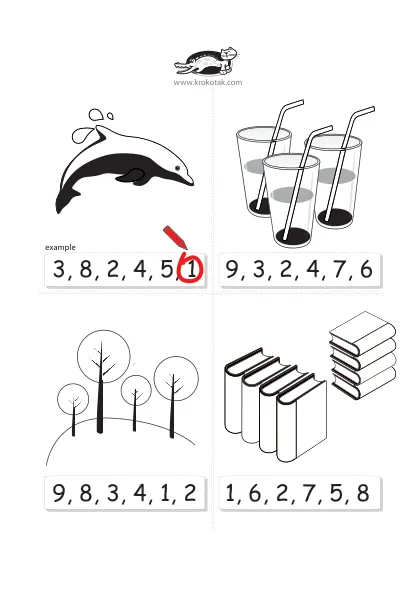 www.krokotak.com

example
3, 8, 2, 4, 5, 1

9, 3, 2, 4, 7, 6

9, 8, 3, 4, 1, 2

1, 6, 2, 7, 5, 8