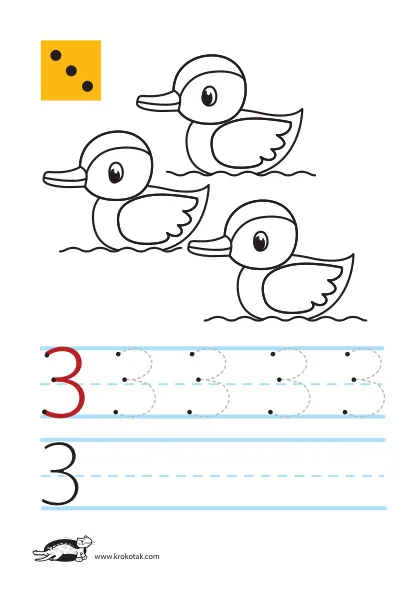 3 3 3 3 3

3

www.krokotak.com