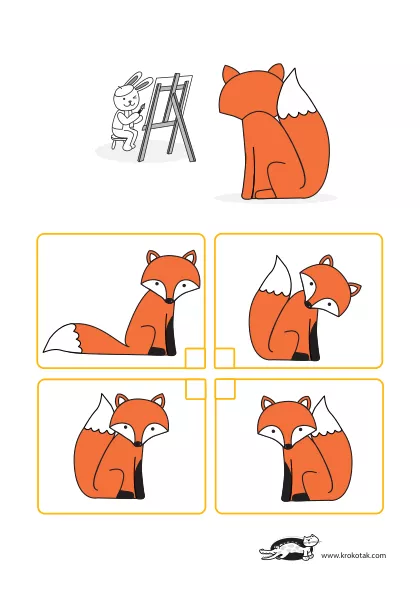 www.krokotak.com