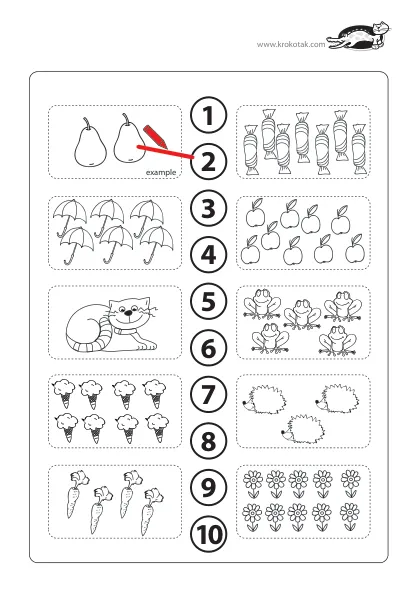 www.krokotak.com

example

1
2
3
4
5
6
7
8
9
10