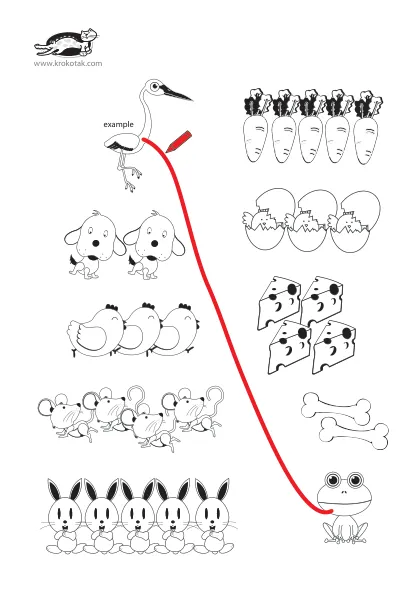 www.krokotak.com

example