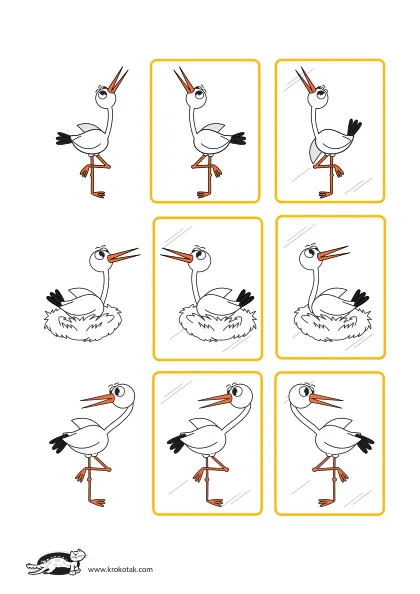 www.krokotak.com