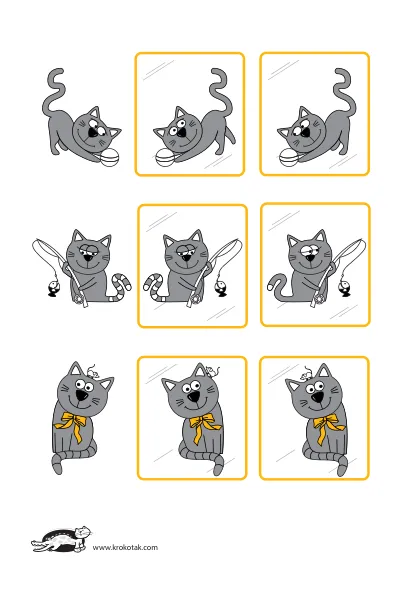 www.krokotak.com