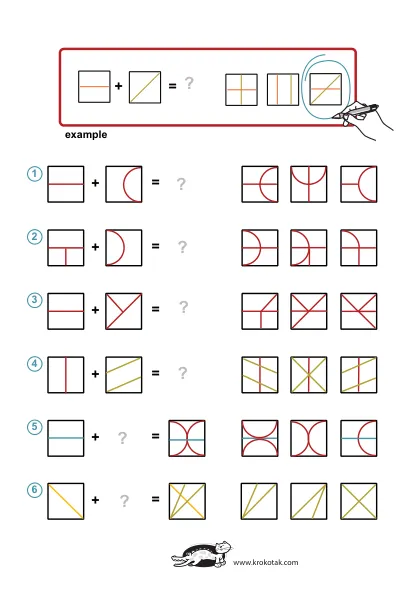 + = ?

example

1 + = ?

2 + = ?

3 + = ?

4 + = ?

5 + ? =

6 + ? =

www.krokotak.com