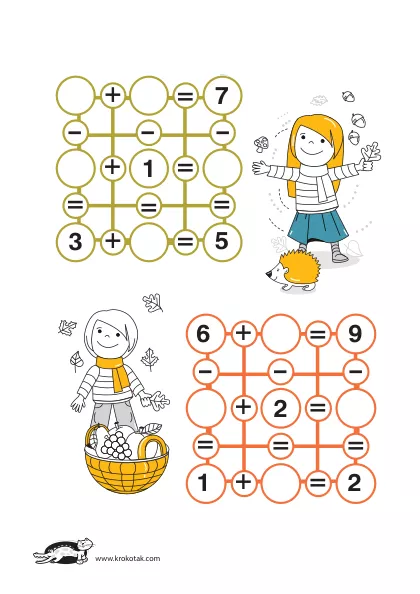 + = 7
− − −
+ 1 =
= = =
3 + = 5

6 + = 9
− − −
+ 2 =
= = =
1 + = 2

www.krokotak.com