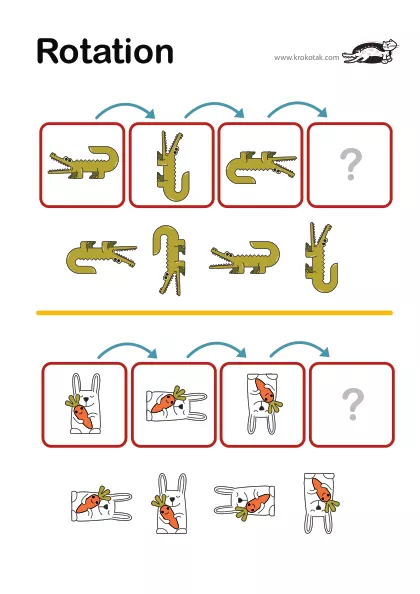 Rotation

www.krokotak.com

?

?