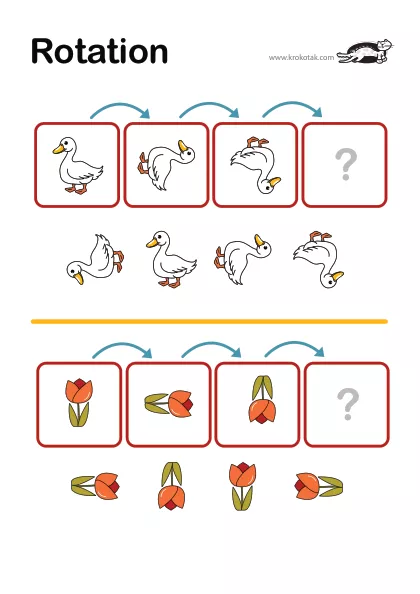 Rotation

www.krokotak.com

?

?