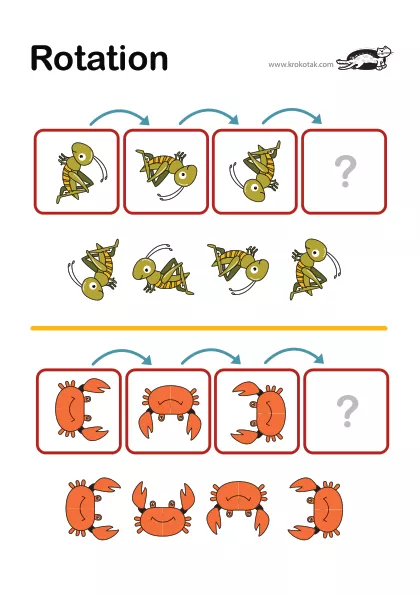 Rotation

www.krokotak.com

?

?