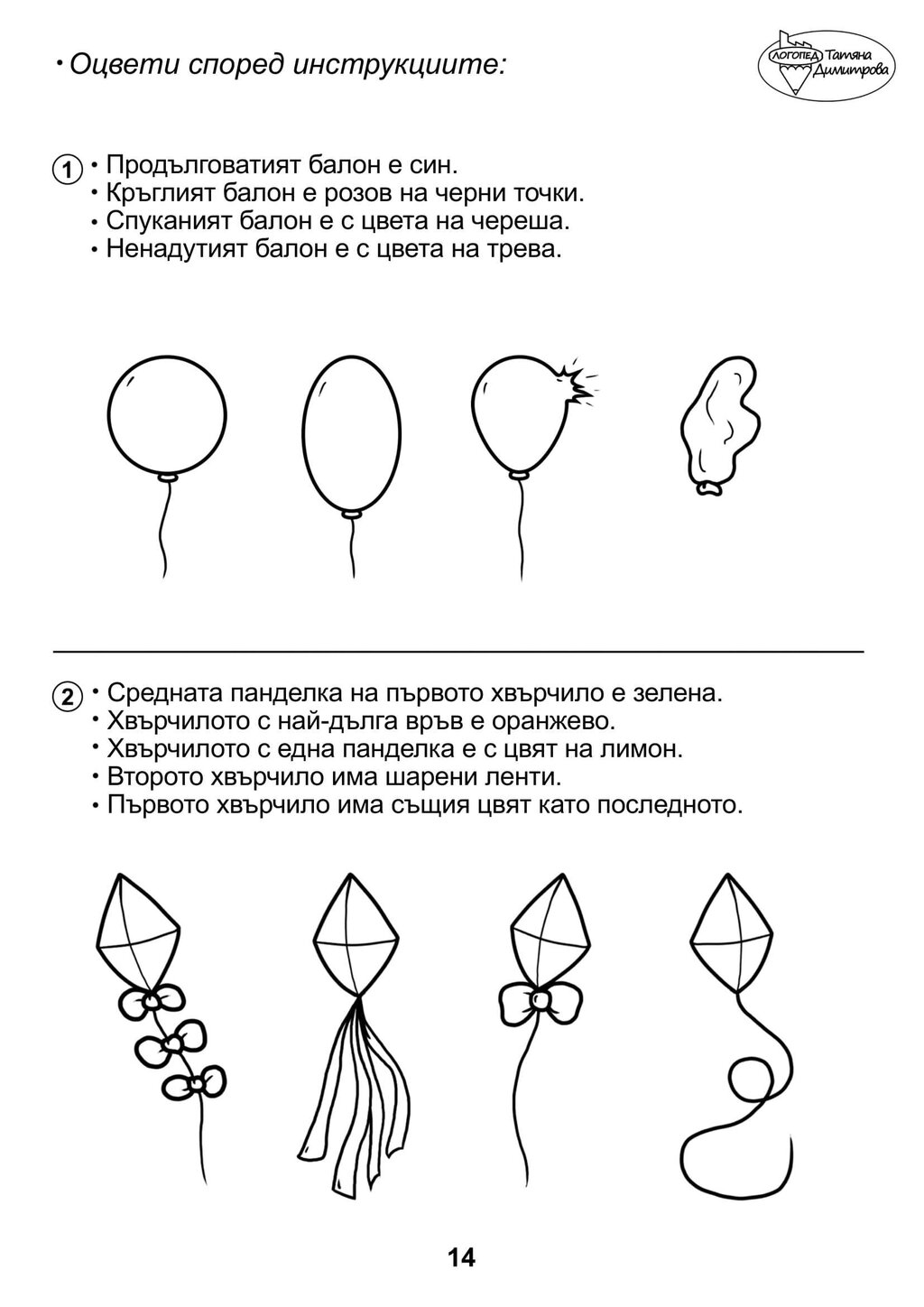 • Оцвети според инструкциите:

ЛОГОПЕД Татяна Димитрова

1 • Продълговатият балон е син.
• Кръглият балон е розов на черни точки.
• Спуканият балон е с цвета на череша.
• Ненадутият балон е с цвета на трева.

2 • Средната панделка на първото хвърчило е зелена.
• Хвърчилото с най-дълга връв е оранжево.
• Хвърчилото с една панделка е с цвят на лимон.
• Второто хвърчило има шарени ленти.
• Първото хвърчило има същия цвят като последното.

14